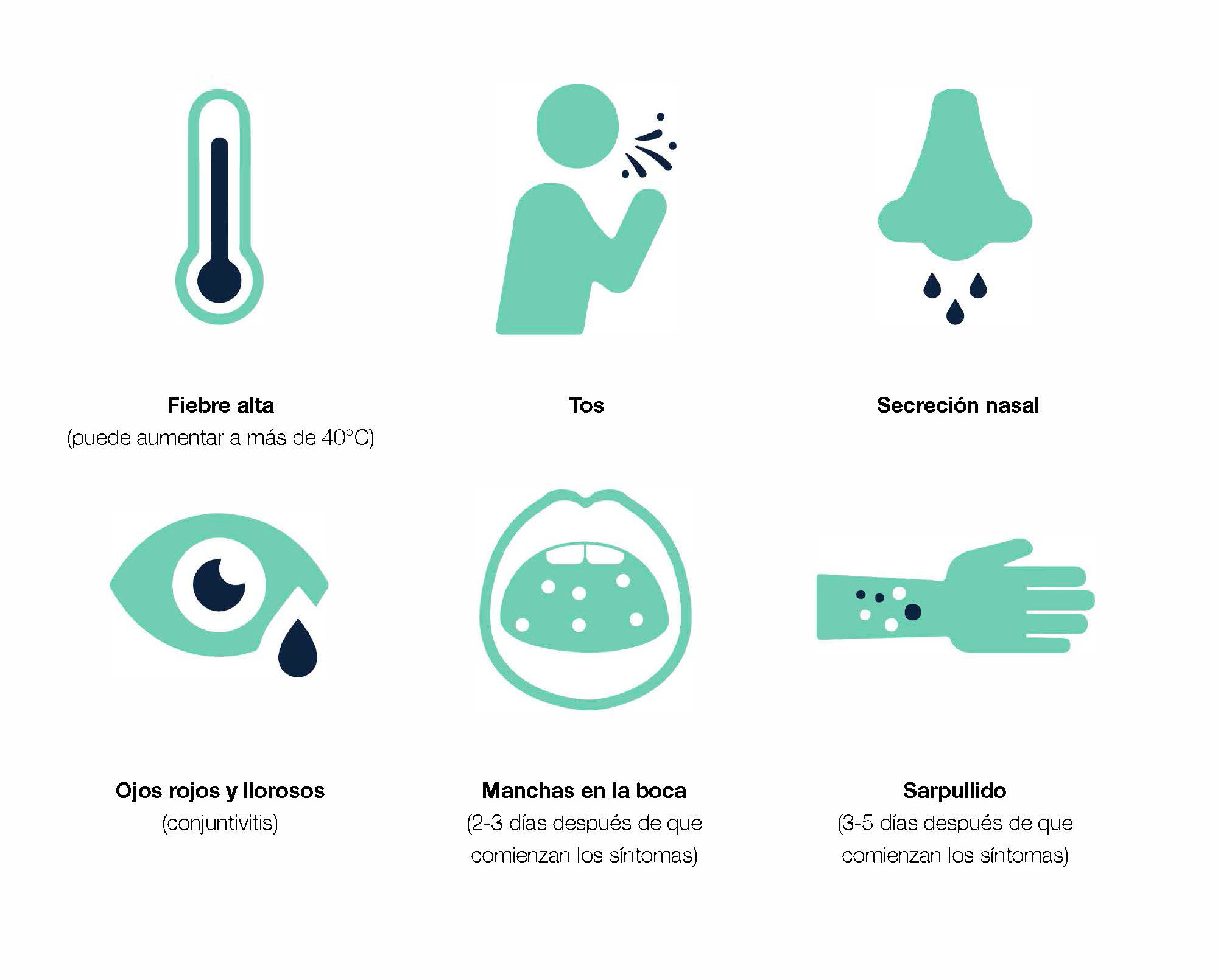 Fiebre alta
(puede aumentar a más de 40°C)

Tos

Secreción nasal

Ojos rojos y llorosos
(conjuntivitis)

Manchas en la boca
(2-3 días después de que comienzan los síntomas)

Sarpullido
(3-5 días después de que comienzan los síntomas)